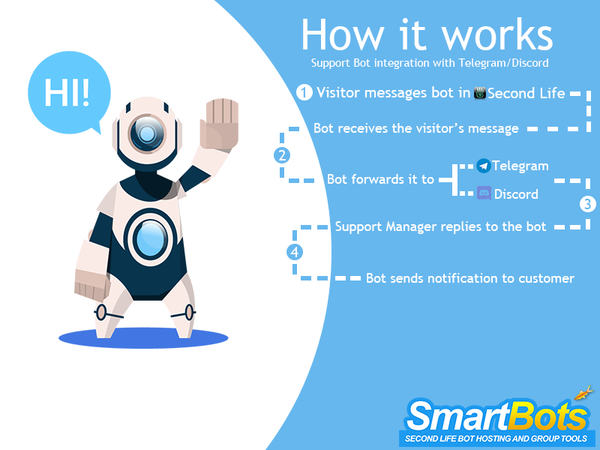 HI!

How it works

Support Bot integration with Telegram/Discord

1 Visitor messages bot in Second Life

Bot receives the visitor's message

2

Bot forwards it to

Telegram

Discord

3

Support Manager replies to the bot

4

Bot sends notification to customer

SmartBots

SECOND LIFE BOT HOSTING AND GROUP TOOLS